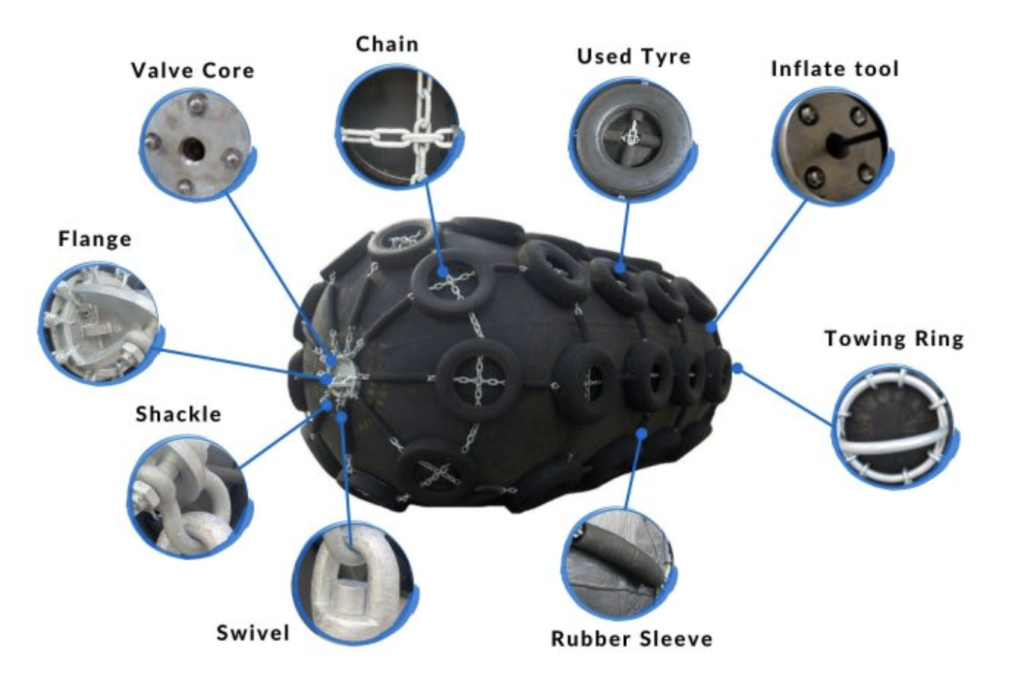 Valve Core
Chain
Used Tyre
Inflate tool
Flange
Towing Ring
Shackle
Swivel
Rubber Sleeve